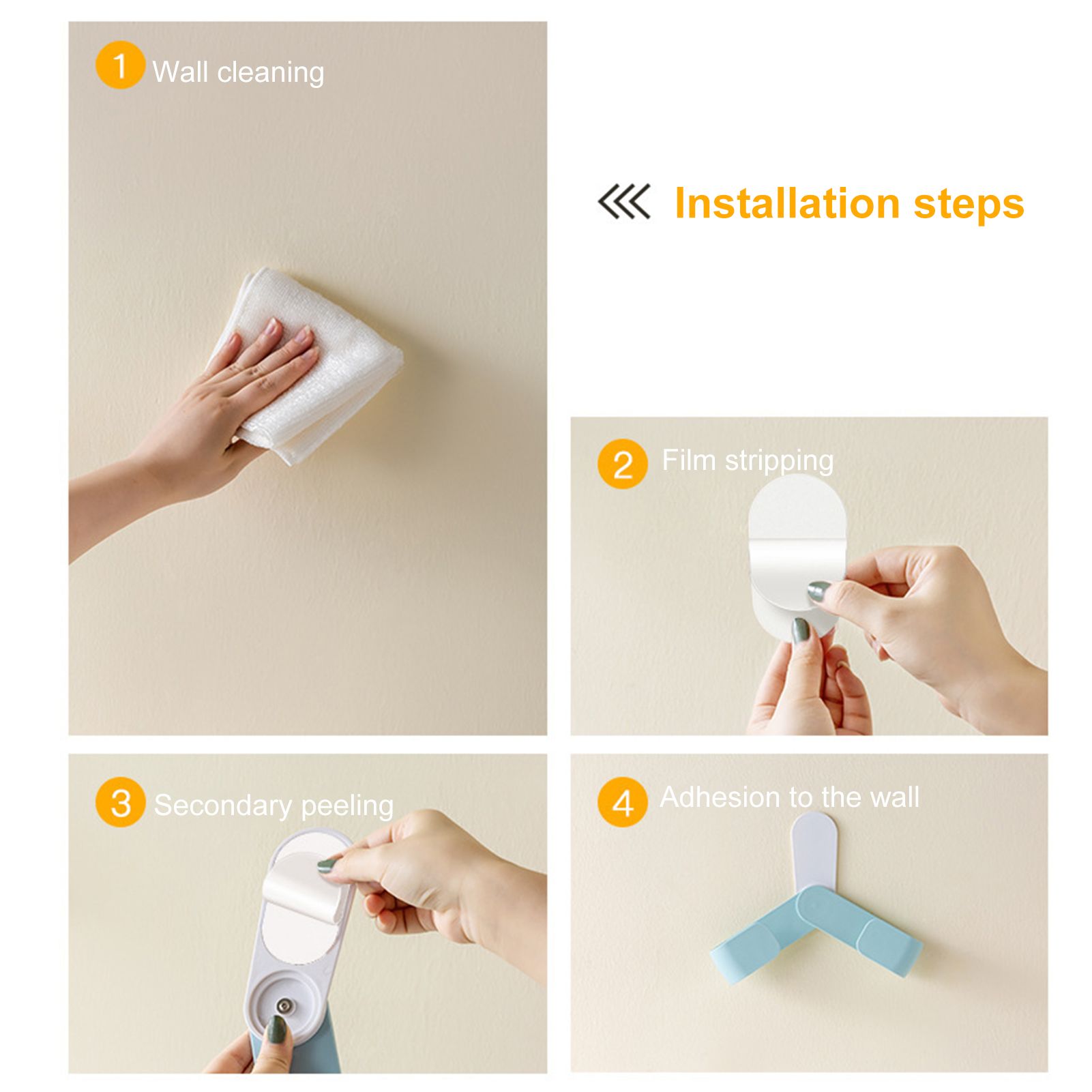 1 Wall cleaning

Installation steps

2 Film stripping

3 Secondary peeling

4 Adhesion to the wall