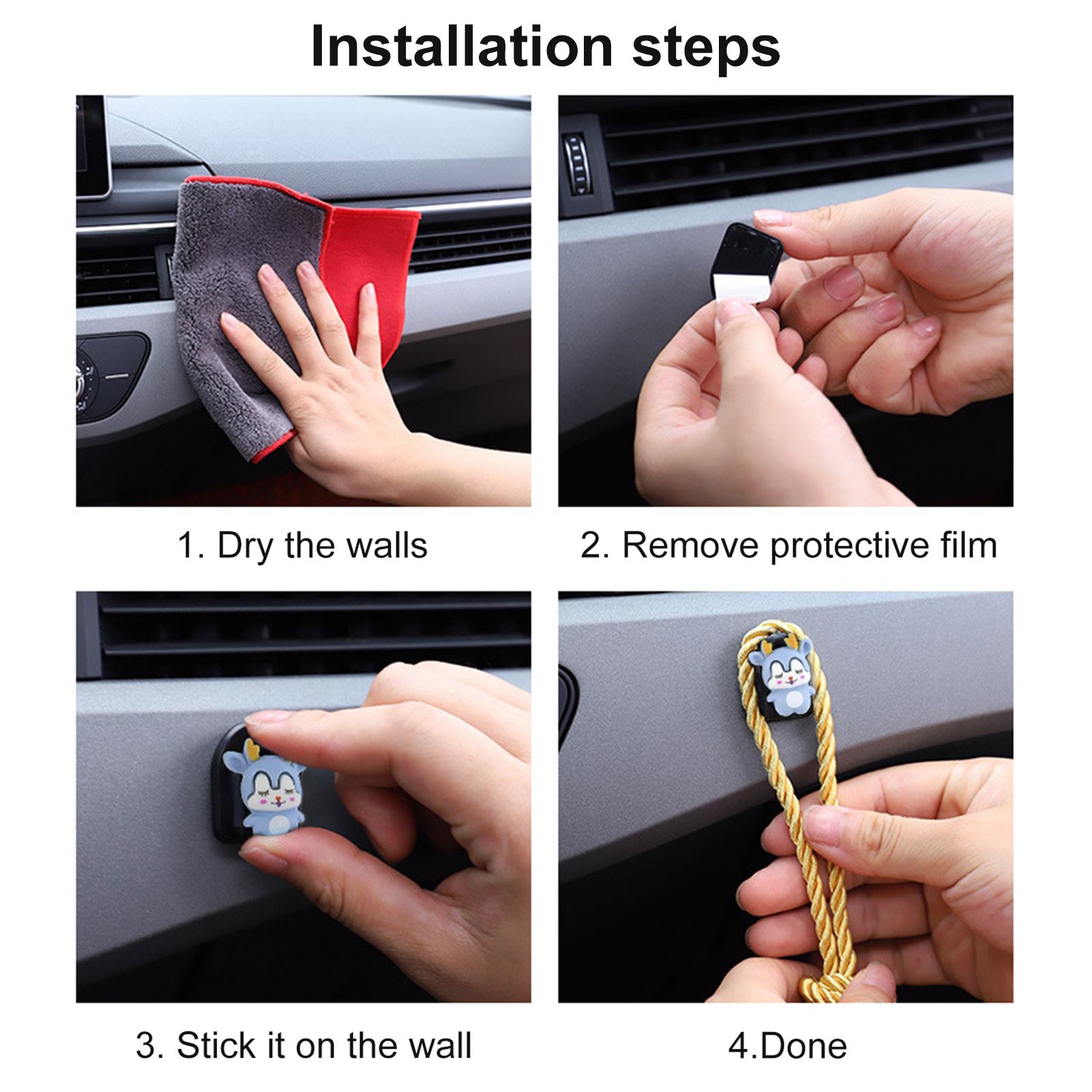 Installation steps

1. Dry the walls

2. Remove protective film

3. Stick it on the wall

4.Done