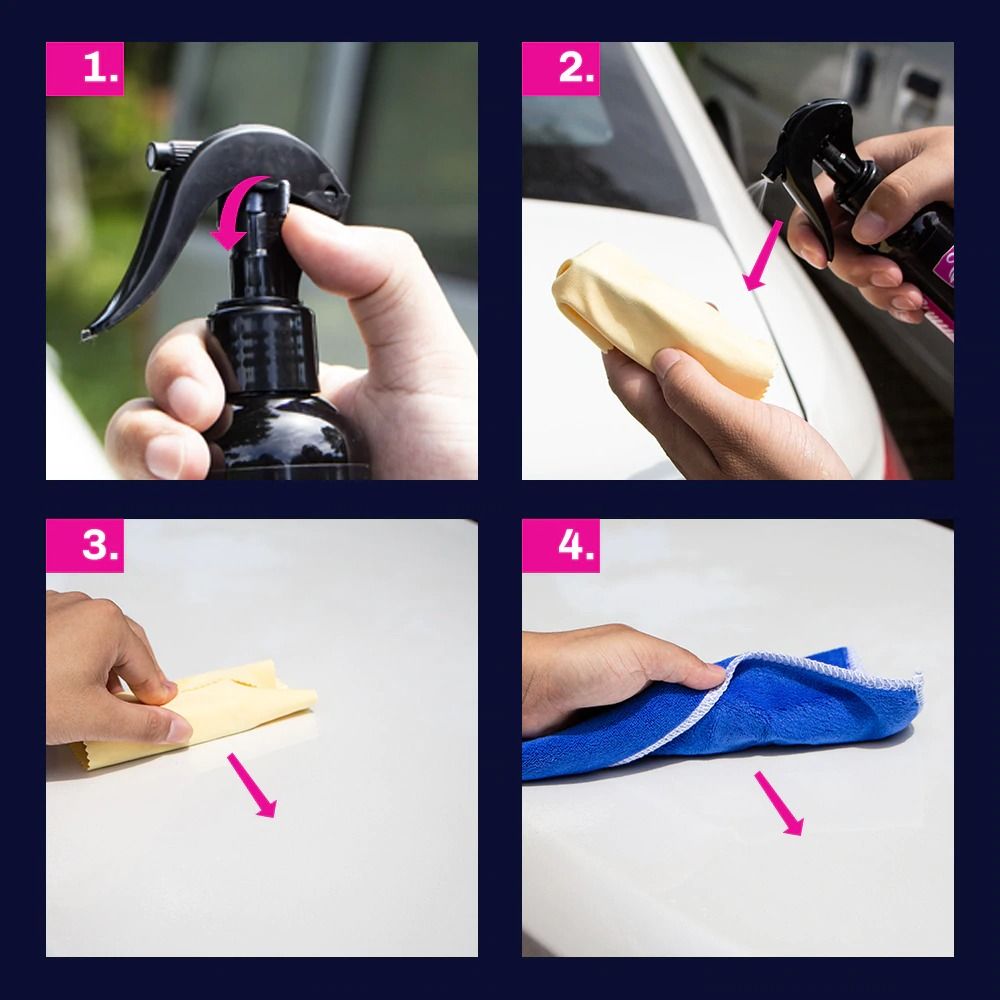 1.

2.

3.

4.