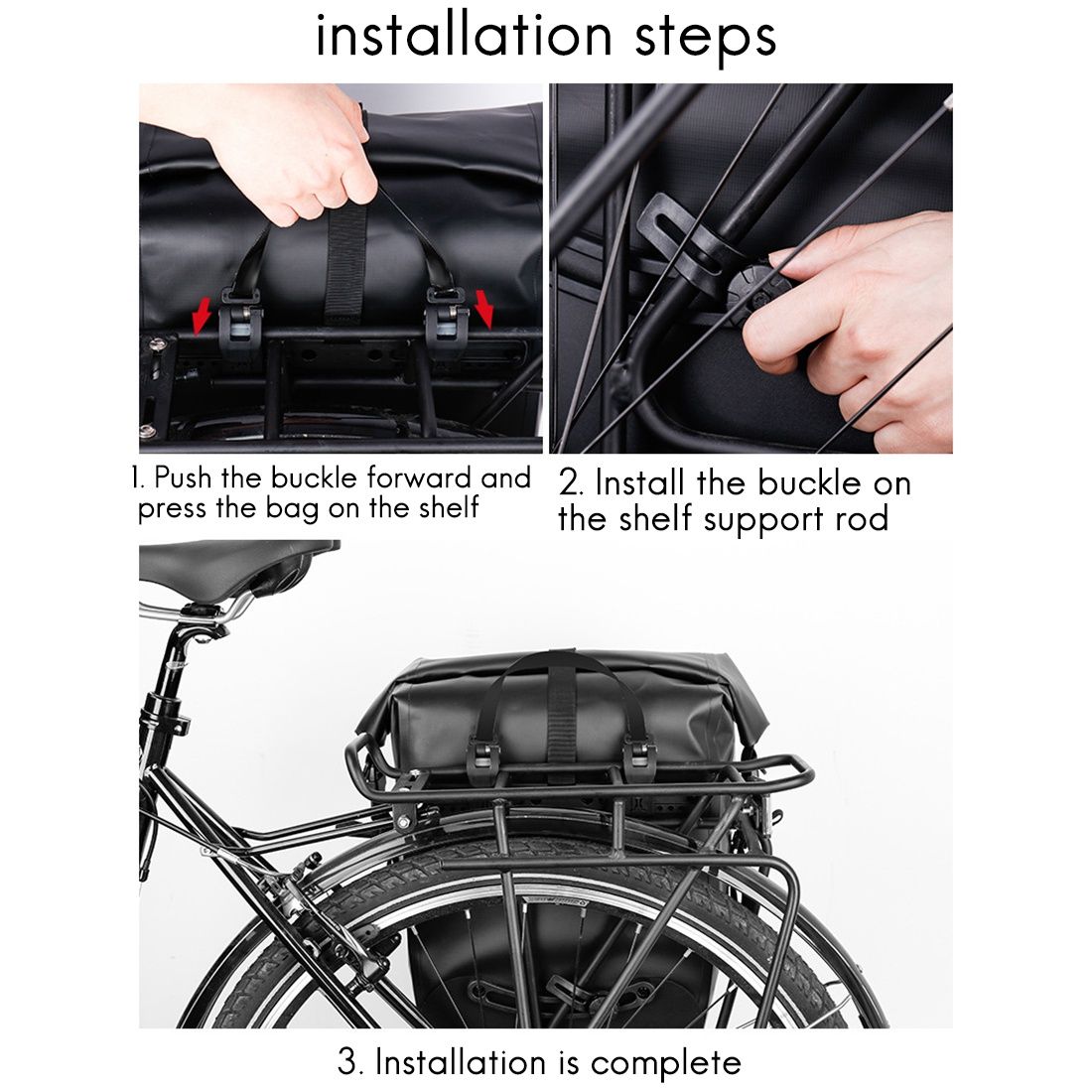 installation steps

1. Push the buckle forward and press the bag on the shelf

2. Install the buckle on the shelf support rod

3. Installation is complete